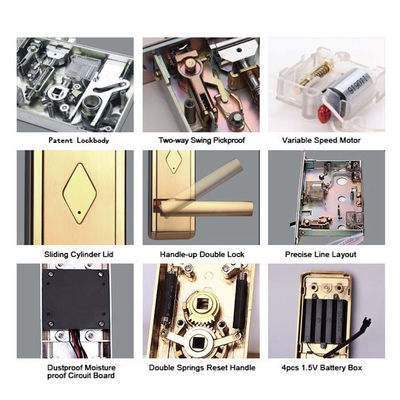 Patent Lockbody

Two-way Swing Pickproof

Variable Speed Motor

Sliding Cylinder Lid

Handle-up Double Lock

Precise Line Layout

Dustproof Moisture proof Circuit Board

Double Springs Reset Handle

4pcs 1.5V Battery Box