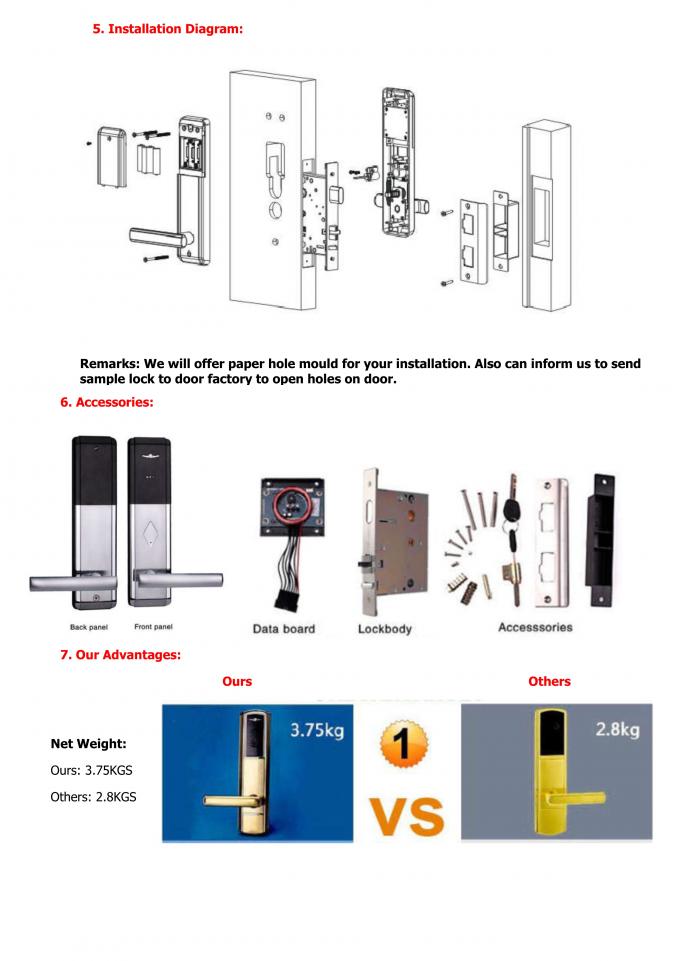 5. Installation Diagram:

Remarks: We will offer paper hole mould for your installation. Also can inform us to send sample lock to door factory to open holes on door.

6. Accessories:

Back panel Front panel

Data board

Lockbody

Accesssories

7. Our Advantages:

Ours

Others

Net Weight:

Ours: 3.75KGS

Others: 2.8KGS

3.75kg

1

VS

2.8kg